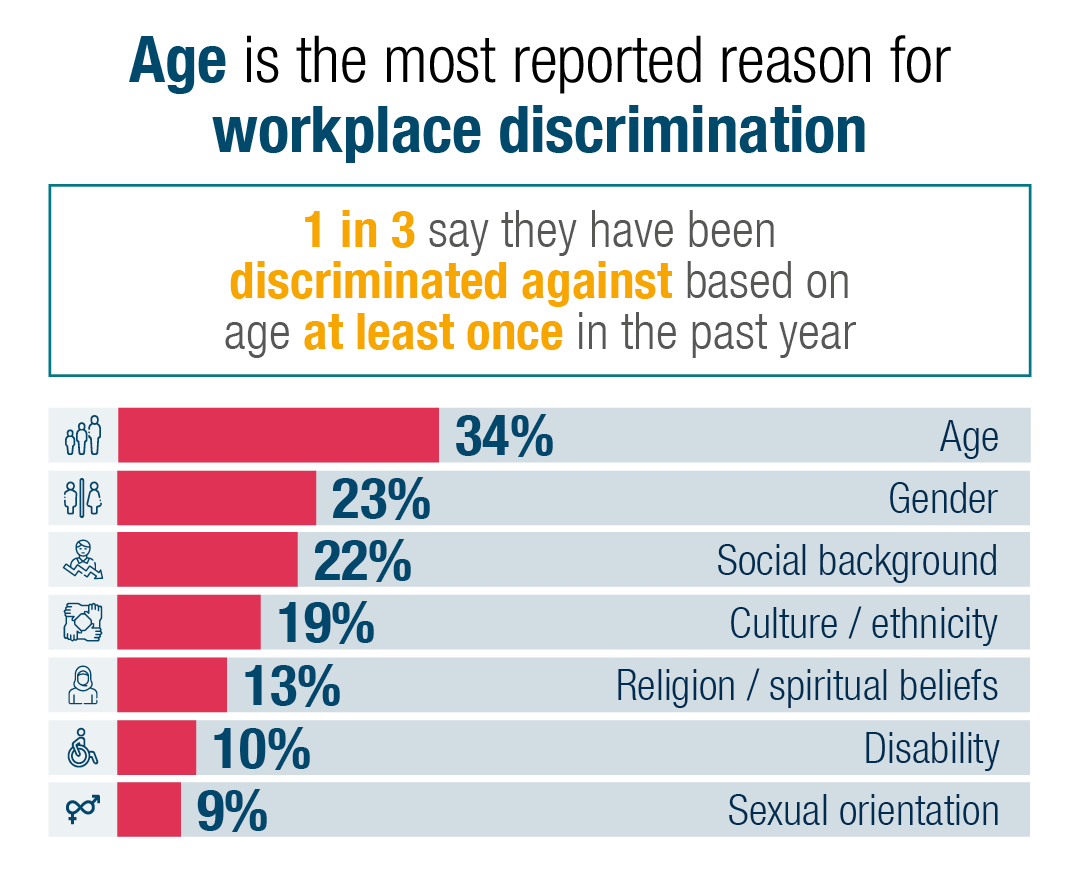 Age is the most reported reason for workplace discrimination

1 in 3 say they have been discriminated against based on age at least once in the past year

34% Age
23% Gender
22% Social background
19% Culture / ethnicity
13% Religion / spiritual beliefs
10% Disability
9% Sexual orientation